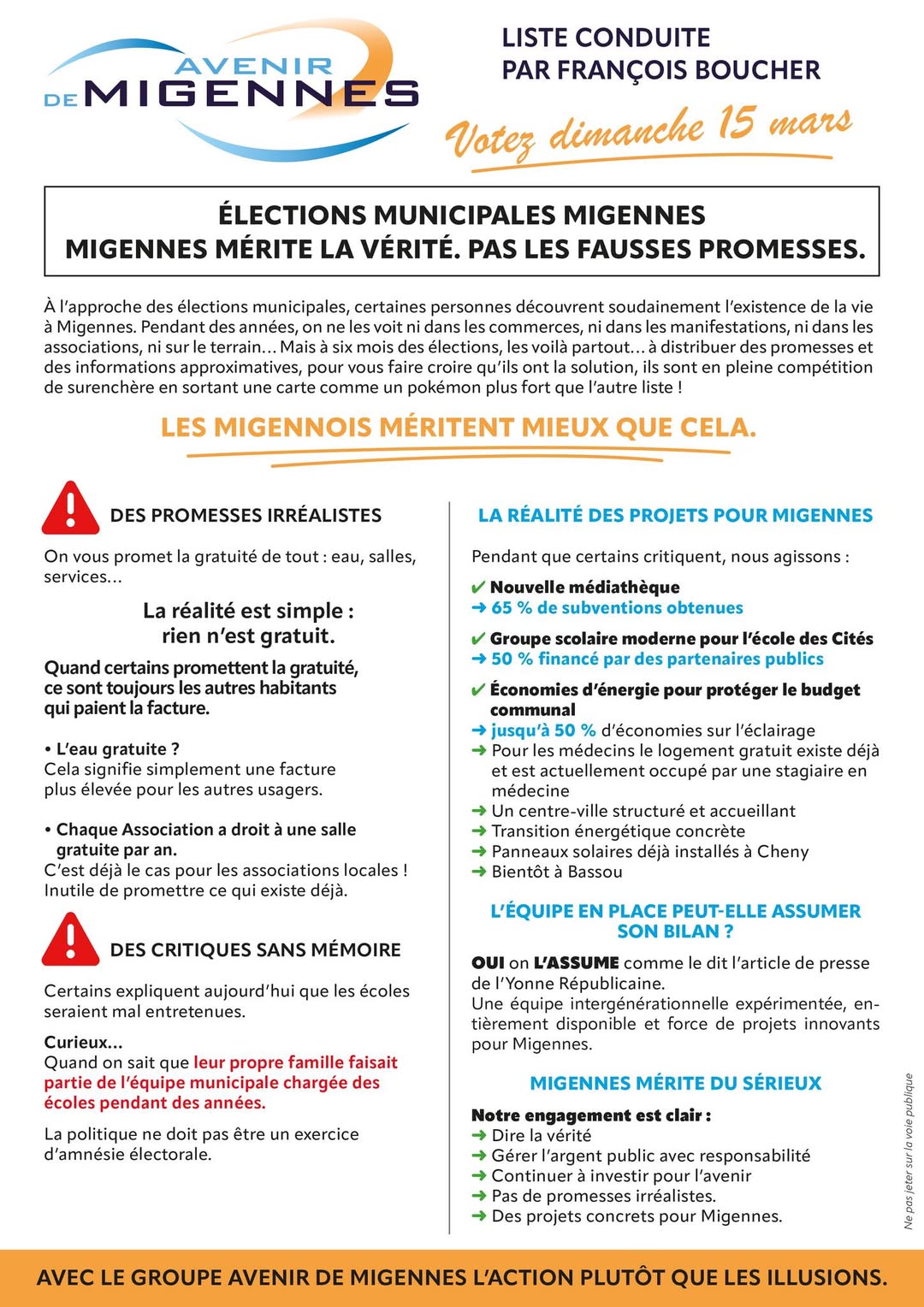 AVENIR DE MIGENNES

LISTE CONDUITE PAR FRANÇOIS BOUCHER

Votez dimanche 15 mars

ÉLECTIONS MUNICIPALES MIGENNES
MIGENNES MÉRITE LA VÉRITÉ. PAS LES FAUSSES PROMESSES.

À l'approche des élections municipales, certaines personnes découvrent soudainement l'existence de la vie à Migennes. Pendant des années, on ne les voit ni dans les commerces, ni dans les manifestations, ni dans les associations, ni sur le terrain… Mais à six mois des élections, les voilà partout… à distribuer des promesses et des informations approximatives, pour vous faire croire qu'ils ont la solution, ils sont en pleine compétition de surenchère en sortant une carte comme un pokémon plus fort que l'autre liste !

LES MIGENNOIS MÉRITENT MIEUX QUE CELA.

DES PROMESSES IRRÉALISTES

On vous promet la gratuité de tout : eau, salles, services…

La réalité est simple : rien n'est gratuit.

Quand certains promettent la gratuité, ce sont toujours les autres habitants qui paient la facture.

• L'eau gratuite ?
Cela signifie simplement une facture plus élevée pour les autres usagers.

• Chaque Association a droit à une salle gratuite par an.
C'est déjà le cas pour les associations locales ! Inutile de promettre ce qui existe déjà.

DES CRITIQUES SANS MÉMOIRE

Certains expliquent aujourd'hui que les écoles seraient mal entretenues.

Curieux…
Quand on sait que leur propre famille faisait partie de l'équipe municipale chargée des écoles pendant des années.

La politique ne doit pas être un exercice d'amnésie électorale.

LA RÉALITÉ DES PROJETS POUR MIGENNES

Pendant que certains critiquent, nous agissons :

✔ Nouvelle médiathèque
➜ 65 % de subventions obtenues

✔ Groupe scolaire moderne pour l'école des Cités
➜ 50 % financé par des partenaires publics

✔ Économies d'énergie pour protéger le budget communal
➜ jusqu'à 50 % d'économies sur l'éclairage
➜ Pour les médecins le logement gratuit existe déjà et est actuellement occupé par une stagiaire en médecine
➜ Un centre-ville structuré et accueillant
➜ Transition énergétique concrète
➜ Panneaux solaires déjà installés à Cheny
➜ Bientôt à Bassou

L'ÉQUIPE EN PLACE PEUT-ELLE ASSUMER SON BILAN ?

OUI on L'ASSUME comme le dit l'article de presse de l'Yonne Républicaine.
Une équipe intergénérationnelle expérimentée, entièrement disponible et force de projets innovants pour Migennes.

MIGENNES MÉRITE DU SÉRIEUX

Notre engagement est clair :
➜ Dire la vérité
➜ Gérer l'argent public avec responsabilité
➜ Continuer à investir pour l'avenir
➜ Pas de promesses irréalistes.
➜ Des projets concrets pour Migennes.

Ne pas jeter sur la voie publique

AVEC LE GROUPE AVENIR DE MIGENNES L'ACTION PLUTÔT QUE LES ILLUSIONS.