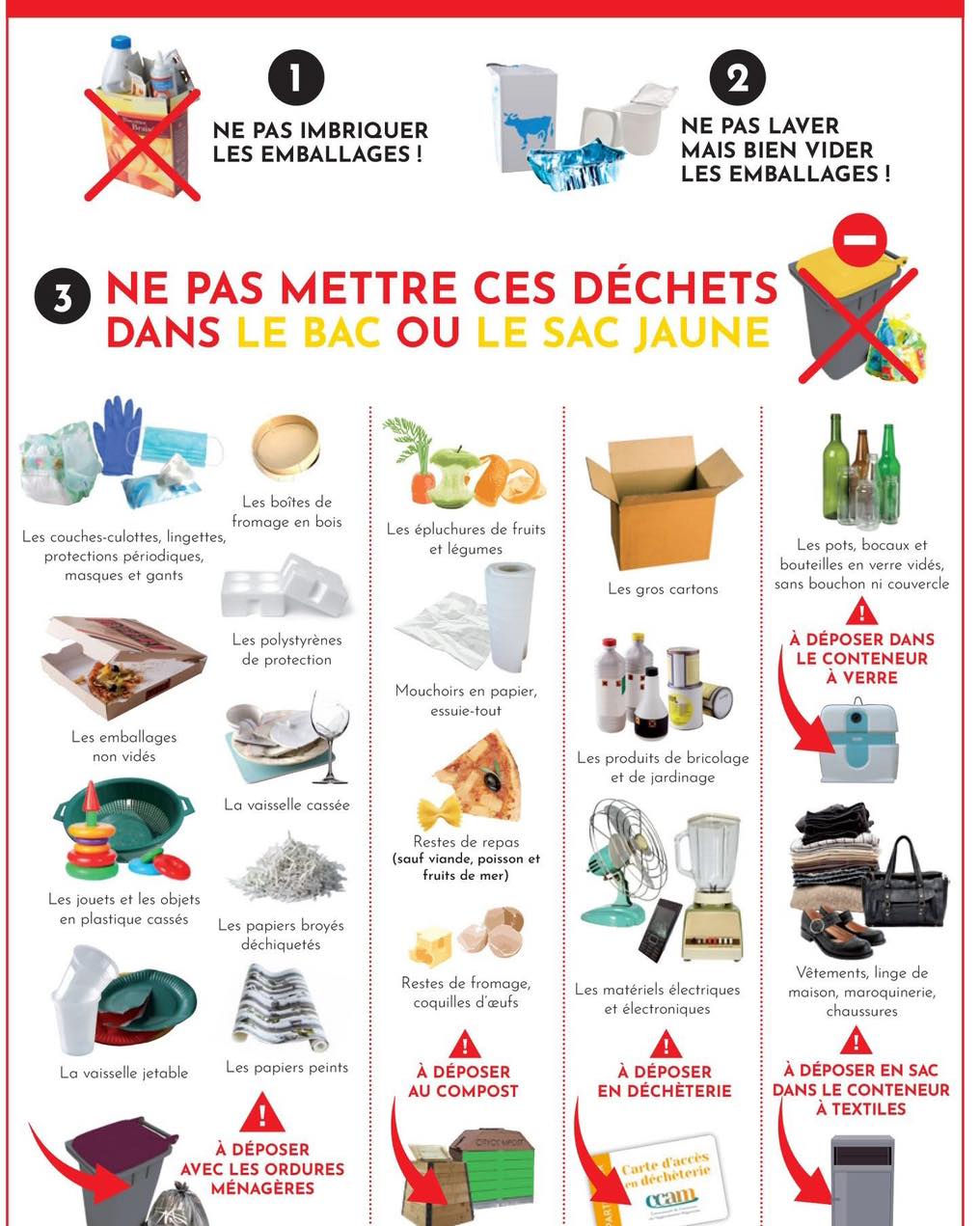 1
NE PAS IMBRIQUER LES EMBALLAGES !

2
NE PAS LAVER MAIS BIEN VIDER LES EMBALLAGES !

3
NE PAS METTRE CES DÉCHETS DANS LE BAC OU LE SAC JAUNE

Les couches-culottes, lingettes, protections périodiques, masques et gants

Les boîtes de fromage en bois

Les polystyrènes de protection

Les emballages non vidés

La vaisselle cassée

Les jouets et les objets en plastique cassés

Les papiers broyés déchiquetés

La vaisselle jetable

Les papiers peints

À DÉPOSER AVEC LES ORDURES MÉNAGÈRES

Les épluchures de fruits et légumes

Mouchoirs en papier, essuie-tout

Restes de repas (sauf viande, poisson et fruits de mer)

Restes de fromage, coquilles d'œufs

À DÉPOSER AU COMPOST

Les gros cartons

Les produits de bricolage et de jardinage

Les matériels électriques et électroniques

À DÉPOSER EN DÉCHÈTERIE

Carte d'accès en déchèterie
ccam

Les pots, bocaux et bouteilles en verre vidés, sans bouchon ni couvercle

À DÉPOSER DANS LE CONTENEUR À VERRE

Vêtements, linge de maison, maroquinerie, chaussures

À DÉPOSER EN SAC DANS LE CONTENEUR À TEXTILES